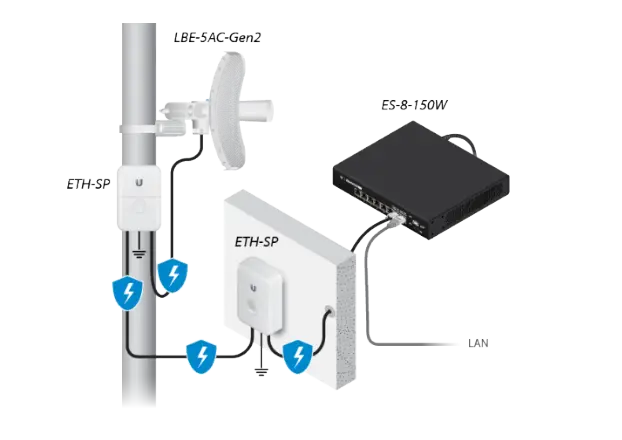 LBE-5AC-Gen2

ES-8-150W

ETH-SP

ETH-SP

LAN